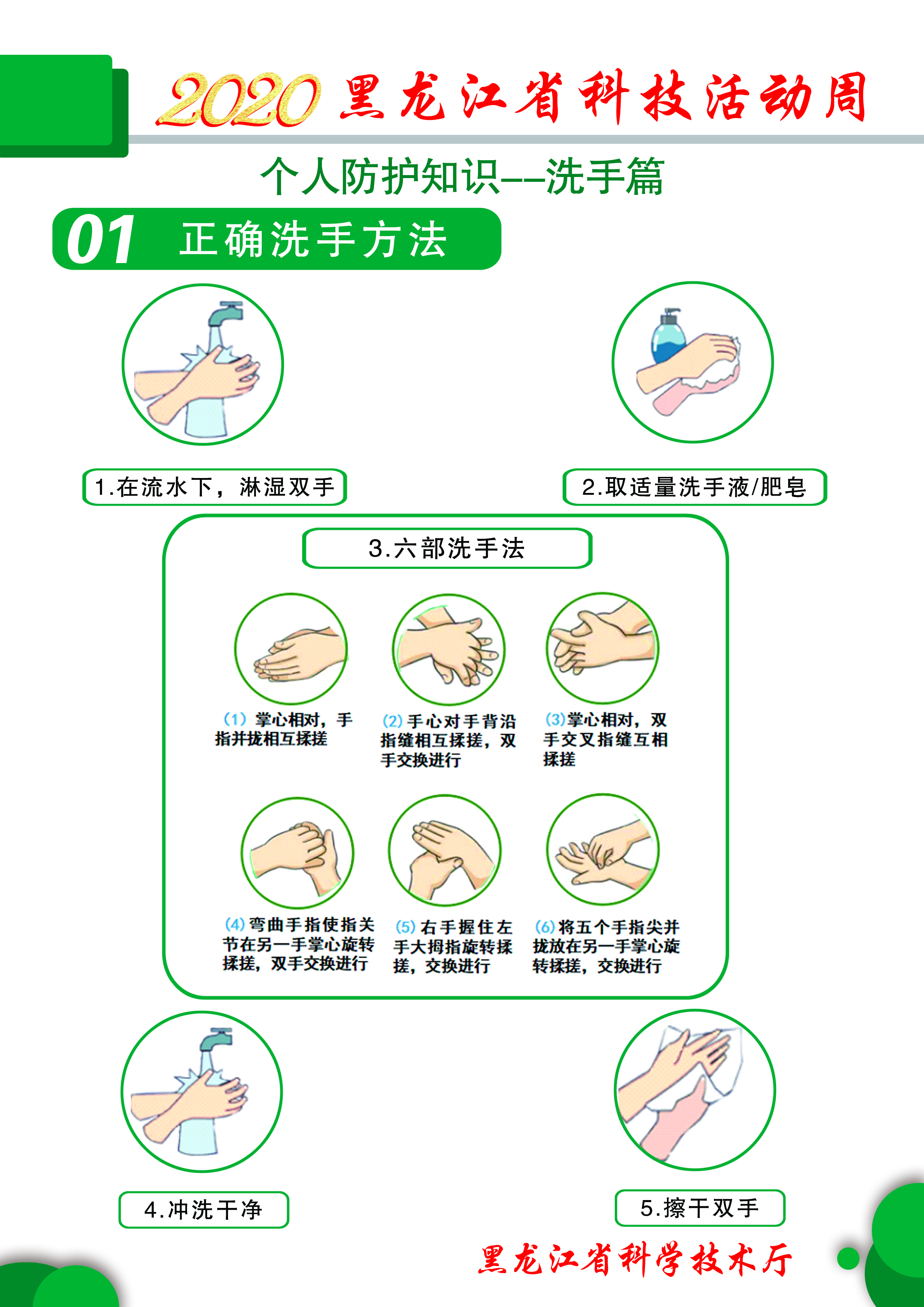 2020 黑龙江省科技活动周

个人防护知识——洗手篇

01 正确洗手方法

1.在流水下，淋湿双手

2.取适量洗手液/肥皂

3.六部洗手法

(1) 掌心相对，手指并拢相互揉搓

(2) 手心对手背沿指缝相互揉搓，双手交换进行

(3) 掌心相对，双手交叉指缝互相揉搓

(4) 弯曲手指使指关节在另一手掌心旋转揉搓，双手交换进行

(5) 右手握住左手大拇指旋转揉搓，交换进行

(6) 将五个手指尖并拢放在另一手掌心旋转揉搓，交换进行

4.冲洗干净

5.擦干双手

黑龙江省科学技术厅